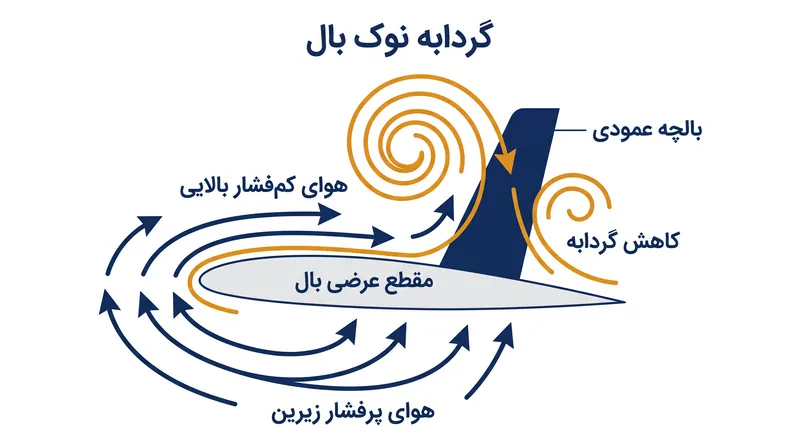 گردابه نوک بال

بالچه عمودی

هوای کم‌فشار بالایی

کاهش گردابه

مقطع عرضی بال

هوای پرفشار زیرین