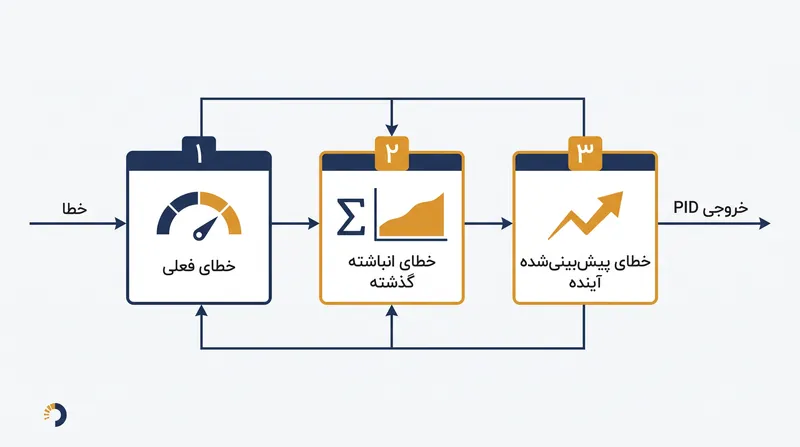 خطا

۱
خطای فعلی

۲
$\Sigma$
خطای انباشته گذشته

۳
خطای پیش‌بینی‌شده آینده

خروجی PID