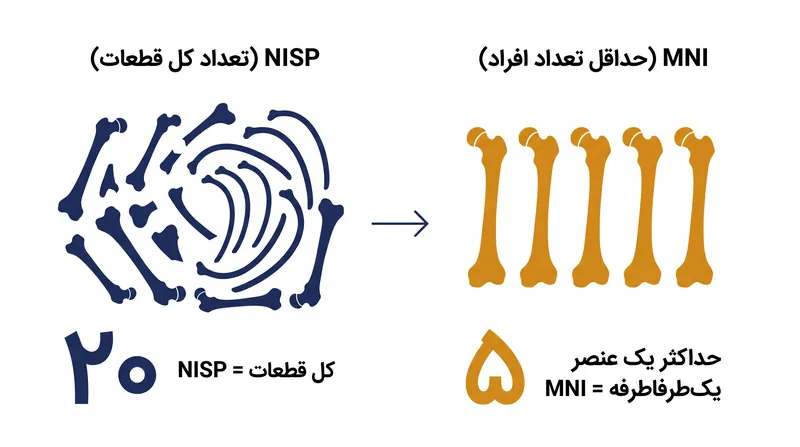 NISP (تعداد کل قطعات)

MNI (حداقل تعداد افراد)

۲۰

کل قطعات = NISP

۵

حداکثر یک عنصر
یک‌طرفاطرفه = MNI