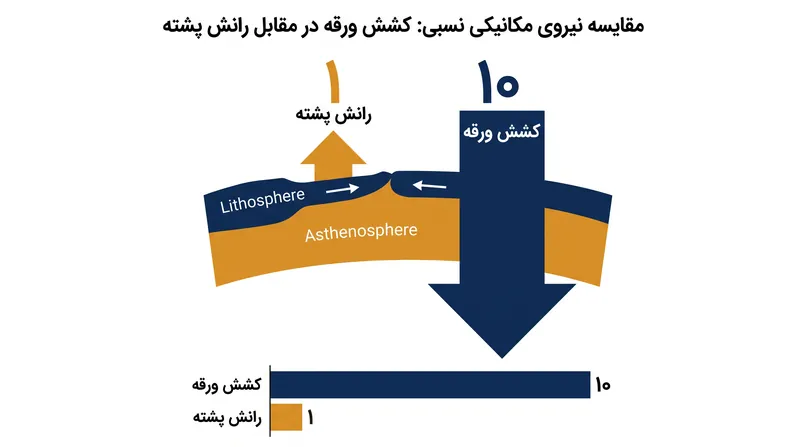 مقایسه نیروی مکانیکی نسبی: کشش ورقه در مقابل رانش پشته

۱
رانش پشته

۱۰
کشش ورقه

Lithosphere

Asthenosphere

کشش ورقه ۱۰
رانش پشته ۱