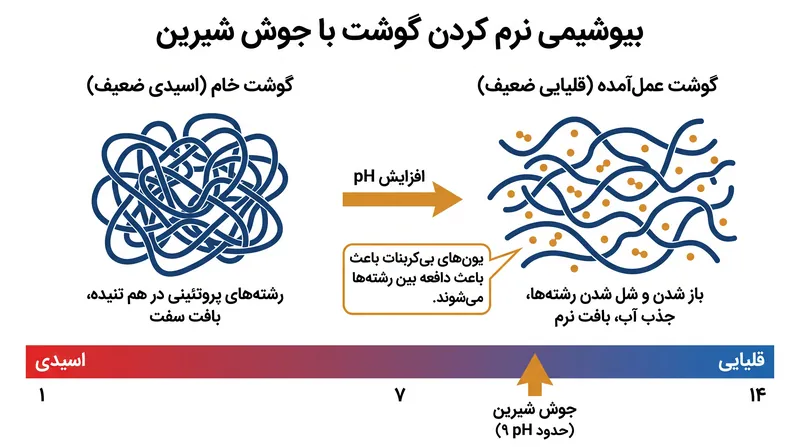 بیوشیمی نرم کردن گوشت با جوش شیرین

گوشت عمل‌آمده (قلیایی ضعیف)

گوشت خام (اسیدی ضعیف)

افزایش pH

یون‌های بی‌کربنات باعث
باعث دافعه بین رشته‌ها
می‌شوند.

باز شدن و شل شدن رشته‌ها،
جذب آب، بافت نرم

رشته‌های پروتئینی در هم تنیده،
بافت سفت

قلیایی

اسیدی

۱۴

۷

۱

جوش شیرین
(حدود pH ۹)