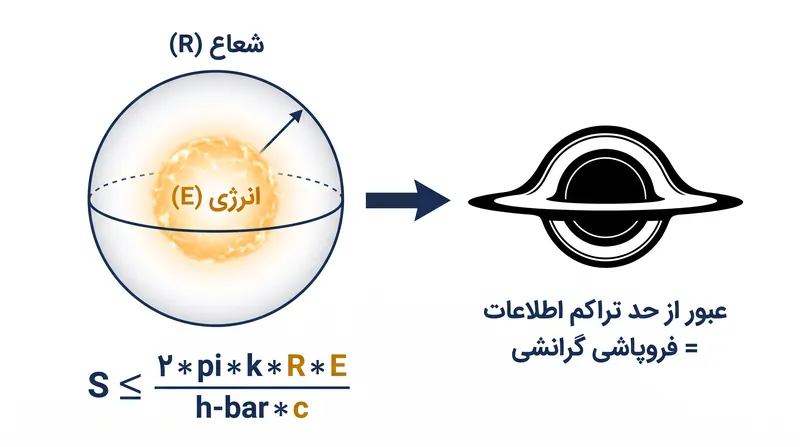 شعاع (R)

انرژی (E)

$S \leq \frac{۲ * pi * k * R * E}{h\text{-}bar * c}$

عبور از حد تراکم اطلاعات
= فروپاشی گرانشی