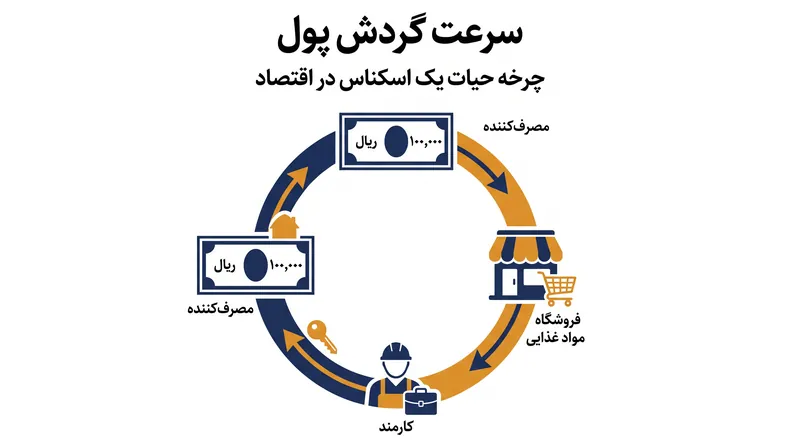 سرعت گردش پول

چرخه حیات یک اسکناس در اقتصاد

۱۰۰,۰۰۰ ریال

مصرف‌کننده

فروشگاه مواد غذایی

کارمند

۱۰۰,۰۰۰ ریال

مصرف‌کننده