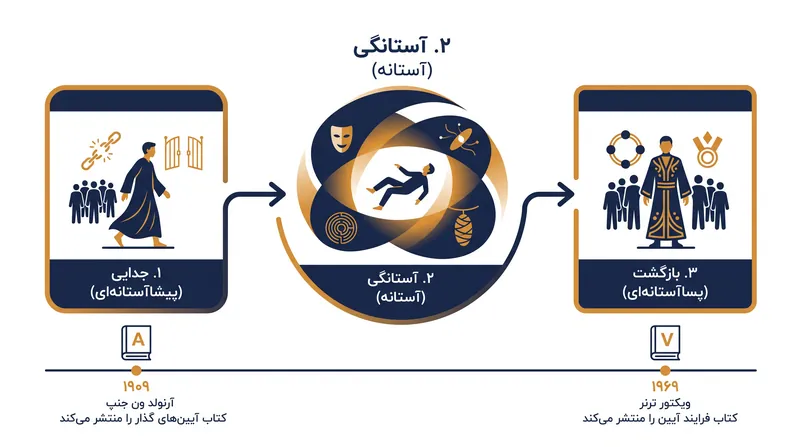 ۲. آستانگی
(آستانه)

۱. جدایی
(پیشاآستانه‌ای)

۲. آستانگی
(آستانه)

۳. بازگشت
(پساآستانه‌ای)

A

۱۹۰۹
آرنولد ون جنپ
کتاب آیین‌های گذار را منتشر می‌کند

V

۱۹۶۹
ویکتور ترنر
کتاب فرایند آیین را منتشر می‌کند