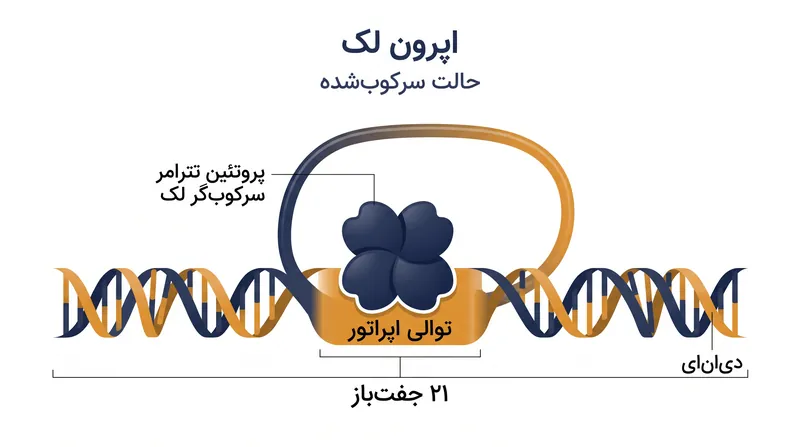 اپرون لک
حالت سرکوب‌شده

پروتئین تترامر سرکوب‌گر لک

توالی اپراتور

دی‌ان‌ای

۲۱ جفت‌باز