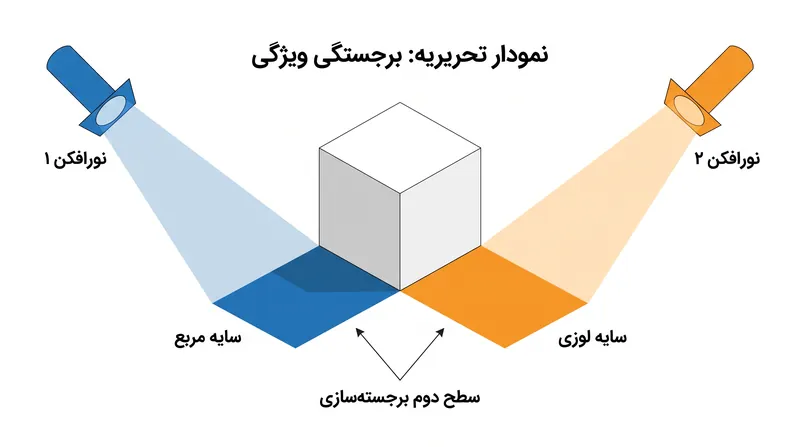 نمودار تحریریه: برجستگی ویژگی

نورافکن ۱

نورافکن ۲

سایه مربع

سایه لوزی

سطح دوم برجسته‌سازی