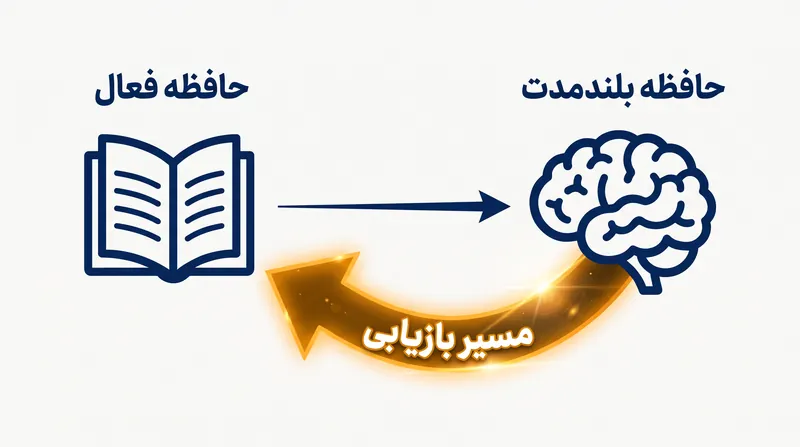 حافظه بلندمدت

حافظه فعال

مسیر بازیابی