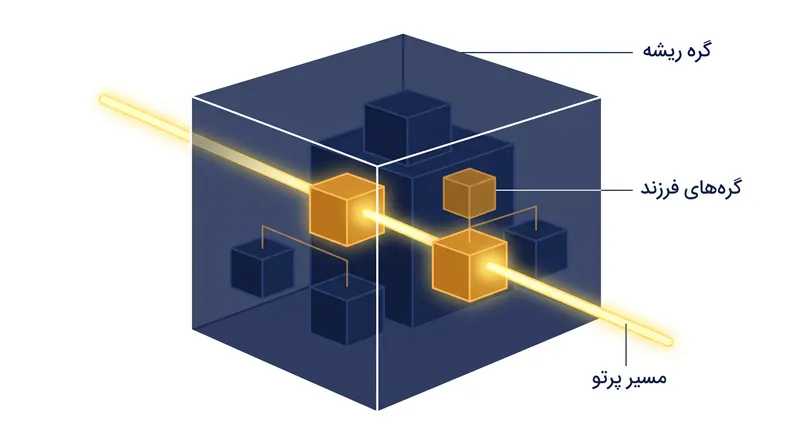 گره ریشه

گره‌های فرزند

مسیر پرتو