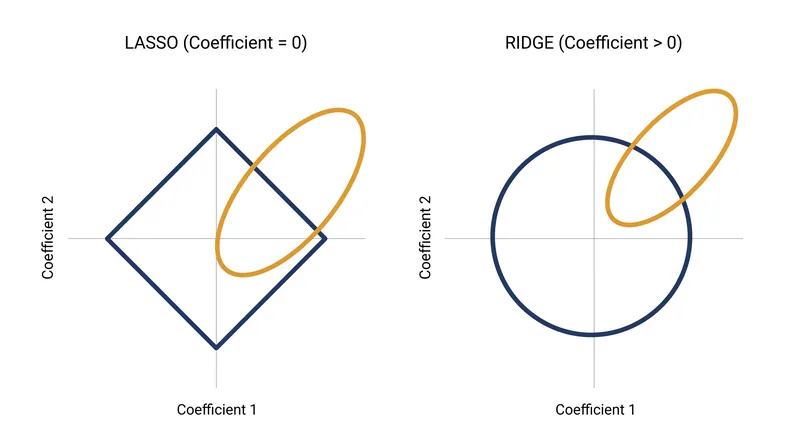 LASSO (Coefficient = 0)

Coefficient 2

Coefficient 1

RIDGE (Coefficient > 0)

Coefficient 2

Coefficient 1