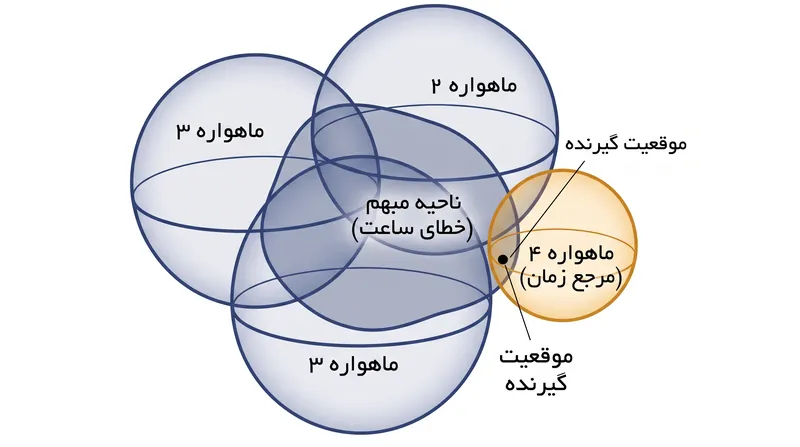 ماهواره ۲

ماهواره ۳

موقعیت گیرنده

ناحیه مبهم
(خطای ساعت)

ماهواره ۴
(مرجع زمان)

ماهواره ۳

موقعیت
گیرنده