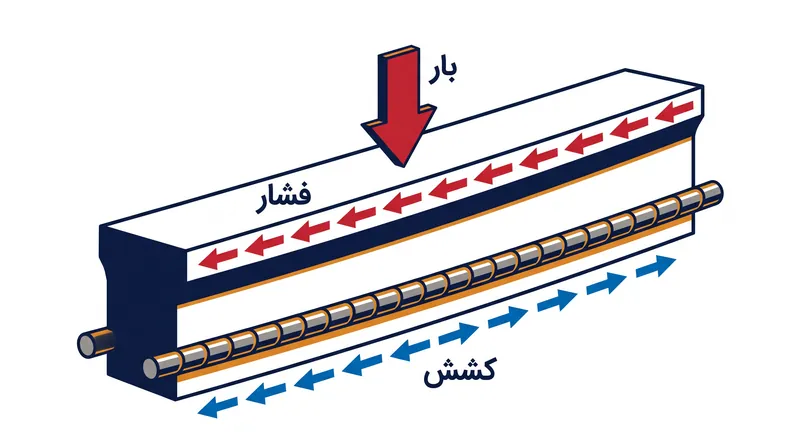 بار

فشار

کشش