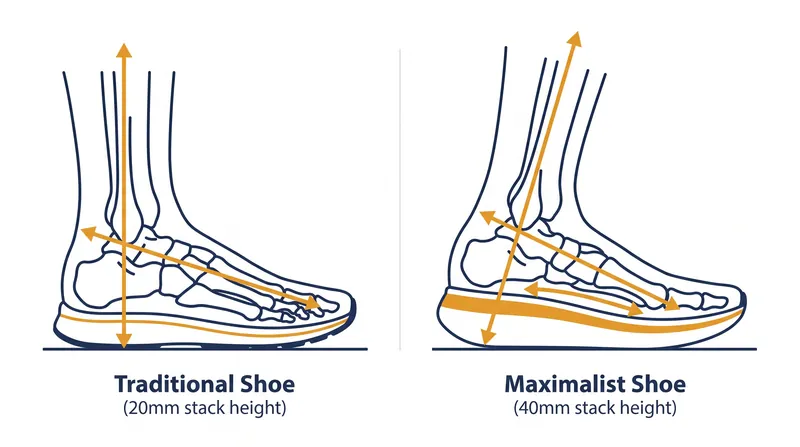 Traditional Shoe
(20mm stack height)

Maximalist Shoe
(40mm stack height)