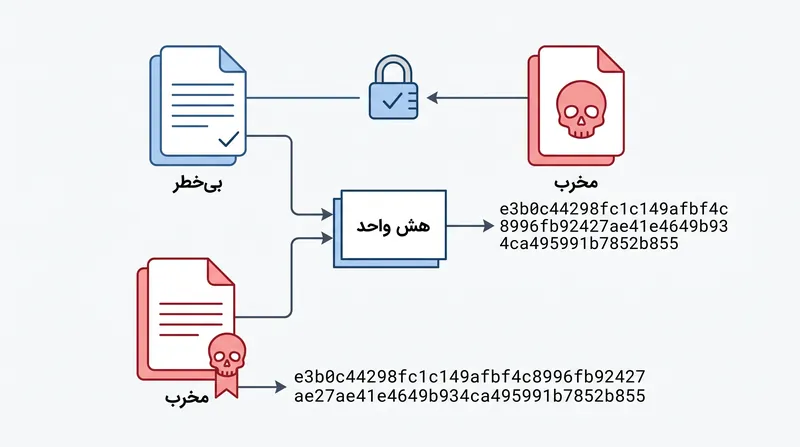 بی‌خطر

مخرب

هش واحد

e3b0c44298fc1c149afbf4c
8996fb92427ae41e4649b93
4ca495991b7852b855

مخرب

e3b0c44298fc1c149afbf4c8996fb92427
ae27ae41e4649b934ca495991b7852b855