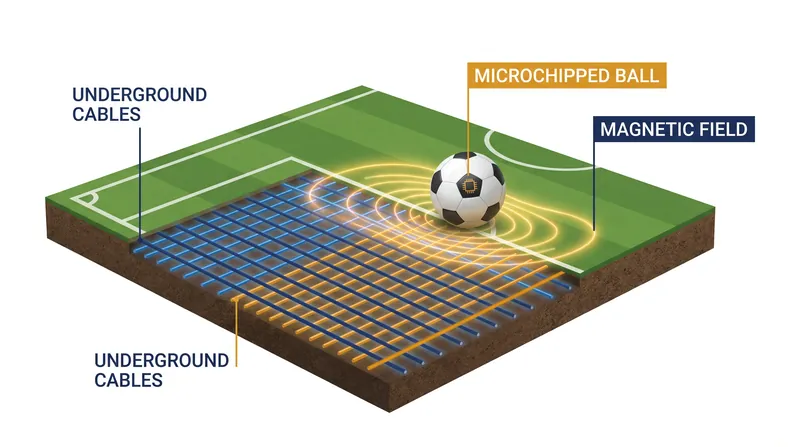 UNDERGROUND CABLES

MICROCHIPPED BALL

MAGNETIC FIELD

UNDERGROUND CABLES