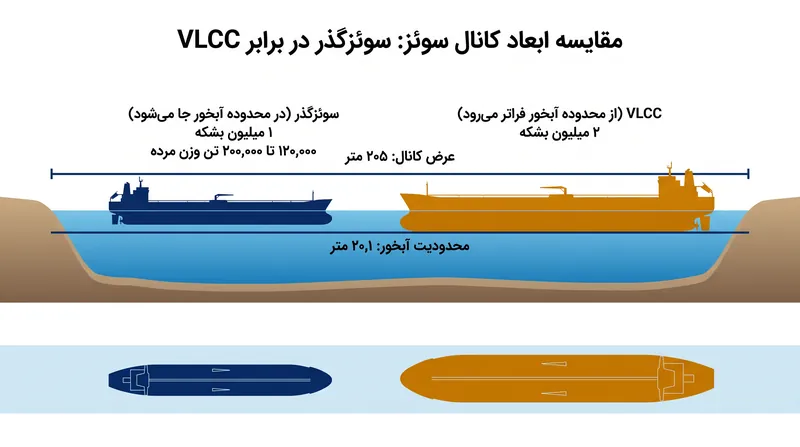 مقایسه ابعاد کانال سوئز: سوئزگذر در برابر VLCC

VLCC (از محدوده آبخور فراتر می‌رود)
۲ میلیون بشکه

سوئزگذر (در محدوده آبخور جا می‌شود)
۱ میلیون بشکه
۱۲۰,۰۰۰ تا ۲۰۰,۰۰۰ تن وزن مرده

عرض کانال: ۲۰۵ متر

محدودیت آبخور: ۲۰,۱ متر