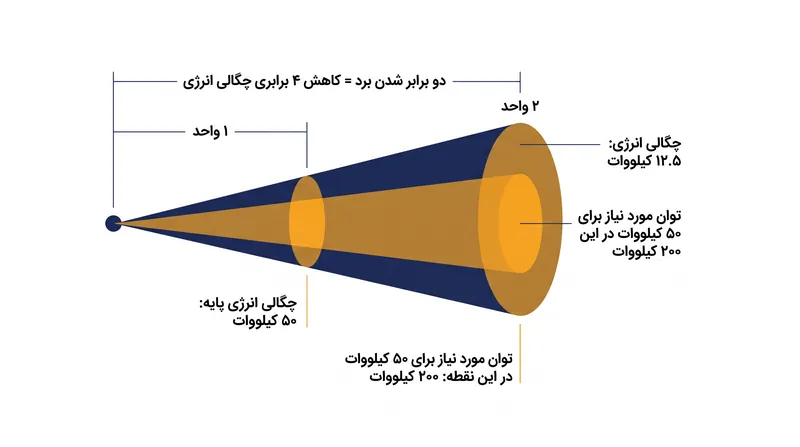 دو برابر شدن برد = کاهش ۴ برابری چگالی انرژی

۱ واحد

۲ واحد

چگالی انرژی:
۱۲.۵ کیلووات

توان مورد نیاز برای
۵۰ کیلووات در این
۲۰۰ کیلووات

چگالی انرژی پایه:
۵۰ کیلووات

توان مورد نیاز برای ۵۰ کیلووات
در این نقطه: ۲۰۰ کیلووات