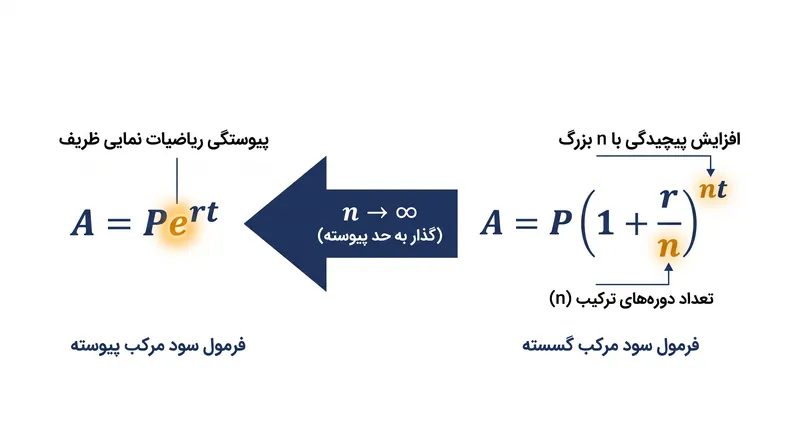 افزایش پیچیدگی با n بزرگ

$A = P\left(1 + \frac{r}{n}\right)^{nt}$

تعداد دوره‌های ترکیب (n)

فرمول سود مرکب گسسته

$n \to \infty$
(گذار به حد پیوسته)

پیوستگی ریاضیات نمایی ظریف

$A = Pe^{rt}$

فرمول سود مرکب پیوسته