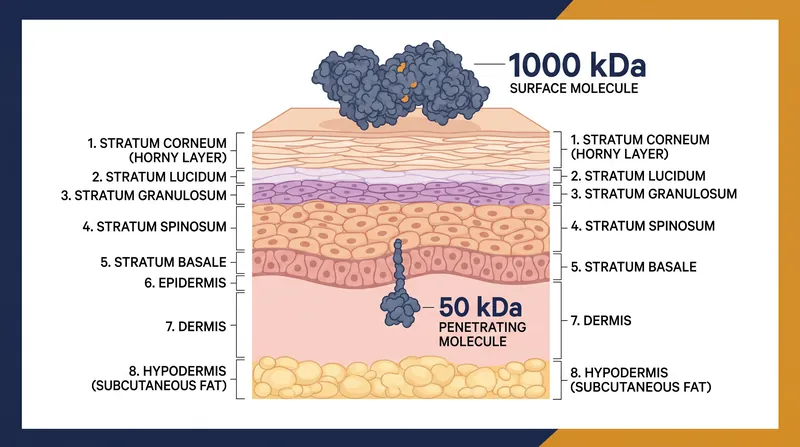 1000 kDa
SURFACE MOLECULE

1. STRATUM CORNEUM (HORNY LAYER)
2. STRATUM LUCIDUM
3. STRATUM GRANULOSUM
4. STRATUM SPINOSUM
5. STRATUM BASALE
6. EPIDERMIS
7. DERMIS
8. HYPODERMIS (SUBCUTANEOUS FAT)

50 kDa
PENETRATING MOLECULE

1. STRATUM CORNEUM (HORNY LAYER)
2. STRATUM LUCIDUM
3. STRATUM GRANULOSUM
4. STRATUM SPINOSUM
5. STRATUM BASALE
7. DERMIS
8. HYPODERMIS (SUBCUTANEOUS FAT)