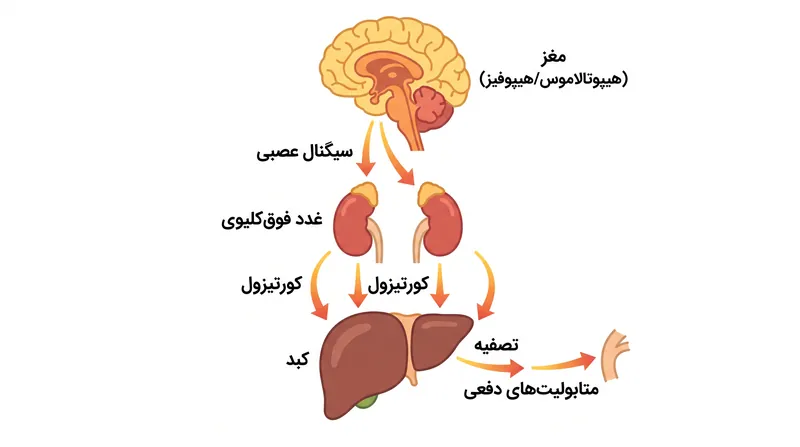 مغز
(هیپوتالاموس/هیپوفیز)

سیگنال عصبی

غدد فوق‌کلیوی

کورتیزول

کورتیزول

کبد

تصفیه

متابولیت‌های دفعی