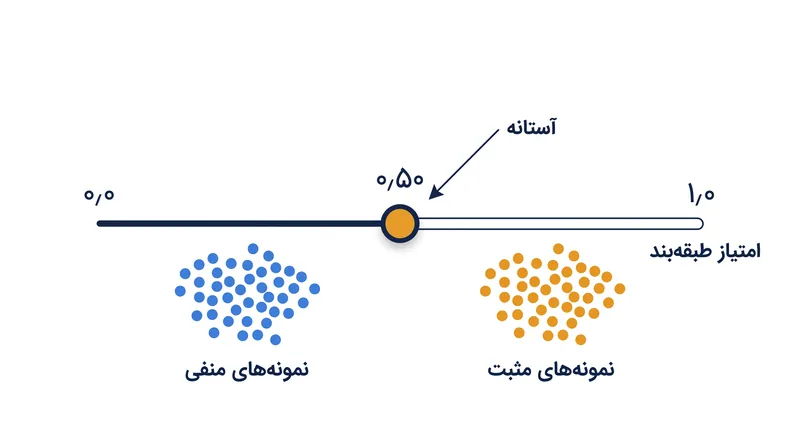 آستانه

۰٫۰

۰٫۵۰

۱٫۰

امتیاز طبقه‌بند

نمونه‌های منفی

نمونه‌های مثبت