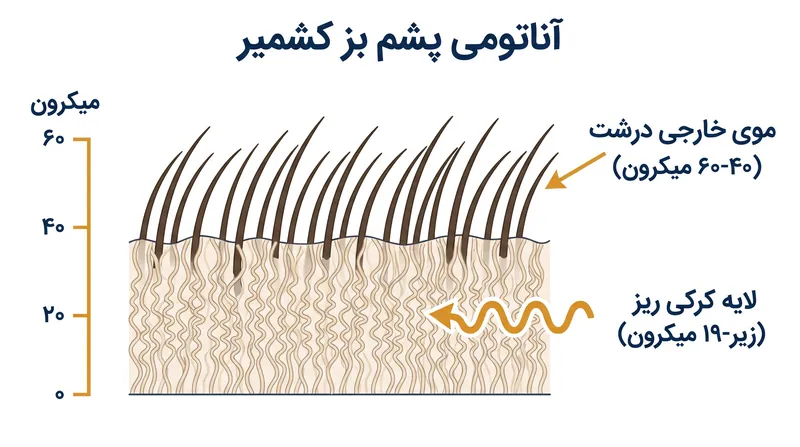 آناتومی پشم بز کشمیر

میکرون
۶۰
۴۰
۲۰
۰

موی خارجی درشت
(۴۰-۶۰ میکرون)

لایه کرکی ریز
(زیر-۱۹ میکرون)