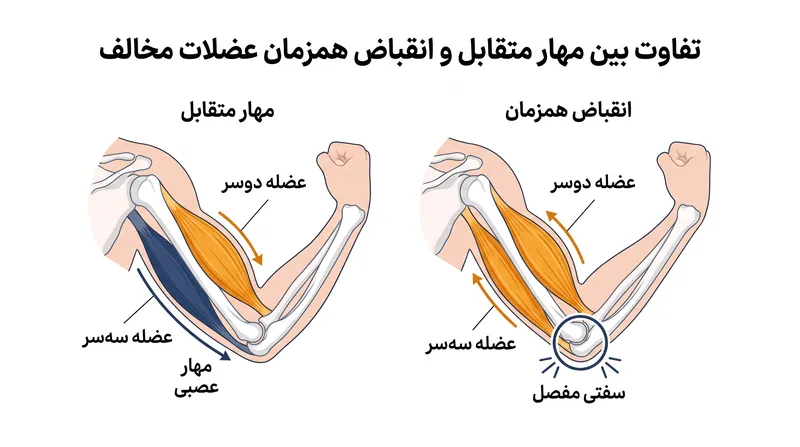 تفاوت بین مهار متقابل و انقباض همزمان عضلات مخالف

انقباض همزمان

عضله دوسر

عضله سه‌سر

سفتی مفصل

مهار متقابل

عضله دوسر

عضله سه‌سر

مهار عصبی