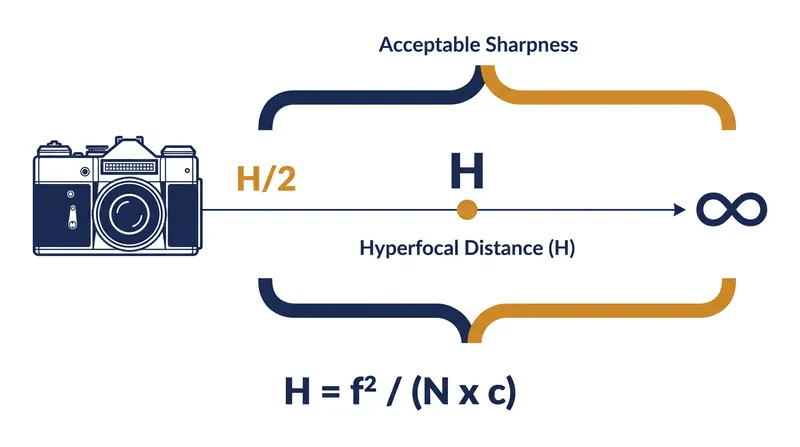 Acceptable Sharpness

H/2

H

$\infty$

Hyperfocal Distance (H)

$H = f^2 / (N \times c)$