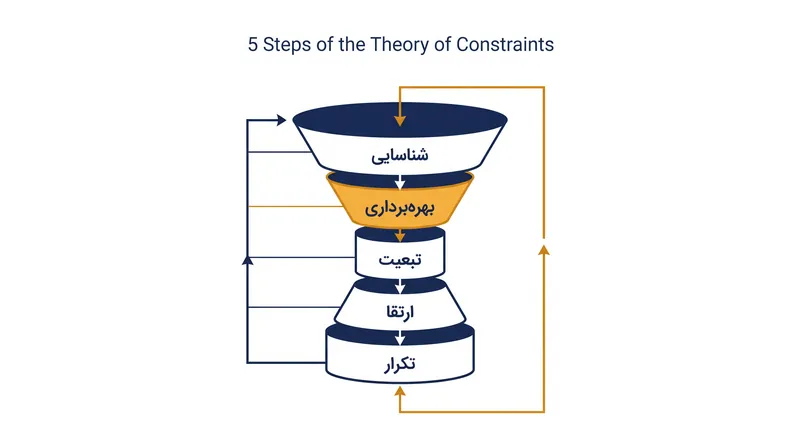 5 Steps of the Theory of Constraints

شناسایی

بهره‌برداری

تبعیت

ارتقا

تکرار