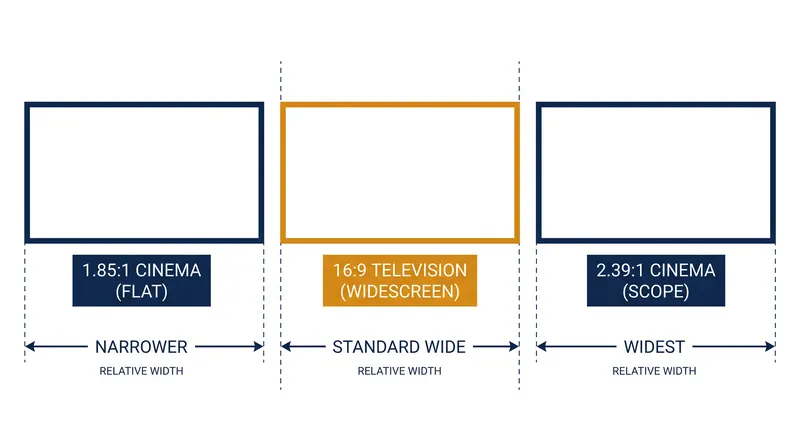 1.85:1 CINEMA
(FLAT)

NARROWER
RELATIVE WIDTH

16:9 TELEVISION
(WIDESCREEN)

STANDARD WIDE
RELATIVE WIDTH

2.39:1 CINEMA
(SCOPE)

WIDEST
RELATIVE WIDTH