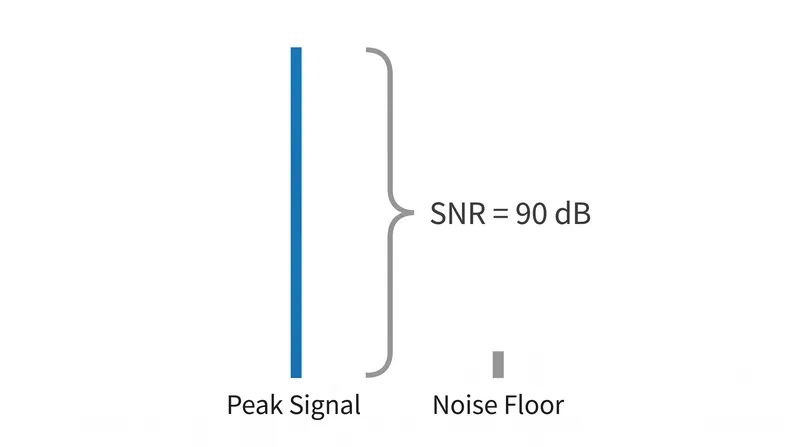 SNR = 90 dB

Peak Signal

Noise Floor