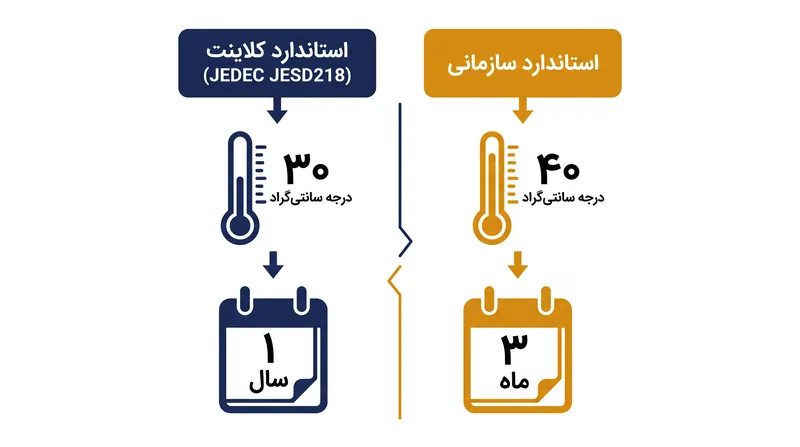 استاندارد سازمانی

۴۰
درجه سانتی‌گراد

۳
ماه

استاندارد کلاینت
(JEDEC JESD218)

۳۰
درجه سانتی‌گراد

۱
سال