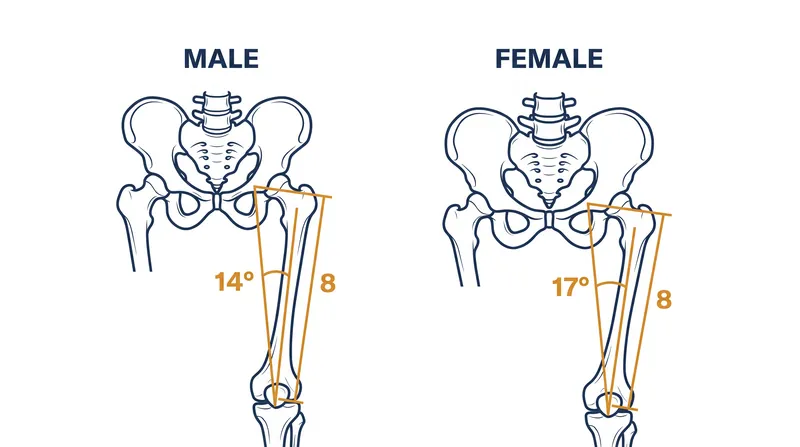 MALE

14°

8

FEMALE

17°

8