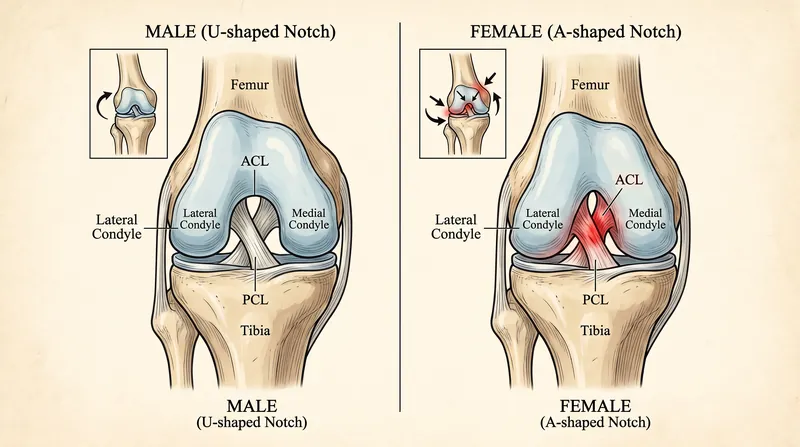 MALE (U-shaped Notch)

Femur

ACL

Lateral Condyle

Lateral Condyle

Medial Condyle

PCL

Tibia

MALE
(U-shaped Notch)

FEMALE (A-shaped Notch)

Femur

ACL

Lateral Condyle

Lateral Condyle

Medial Condyle

PCL

Tibia

FEMALE
(A-shaped Notch)