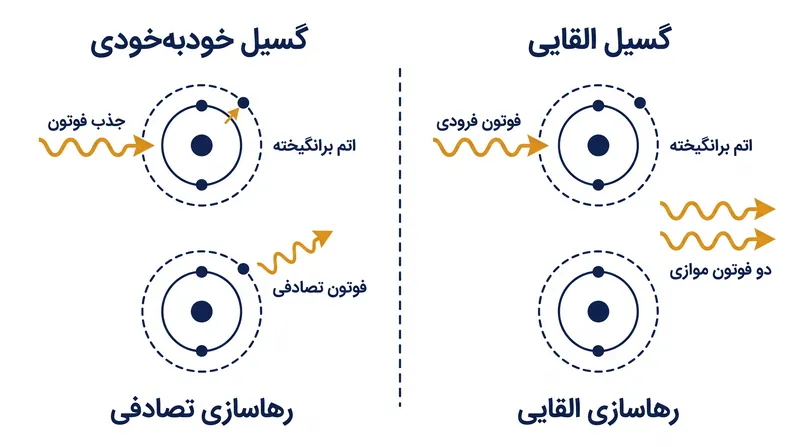 گسیل القایی

فوتون فرودی

اتم برانگیخته

دو فوتون موازی

رهاسازی القایی

گسیل خودبه‌خودی

جذب فوتون

اتم برانگیخته

فوتون تصادفی

رهاسازی تصادفی