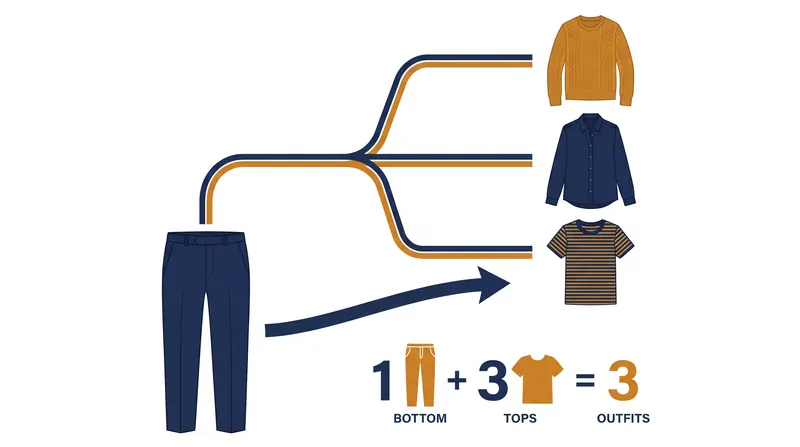 1 + 3 = 3
BOTTOM TOPS OUTFITS