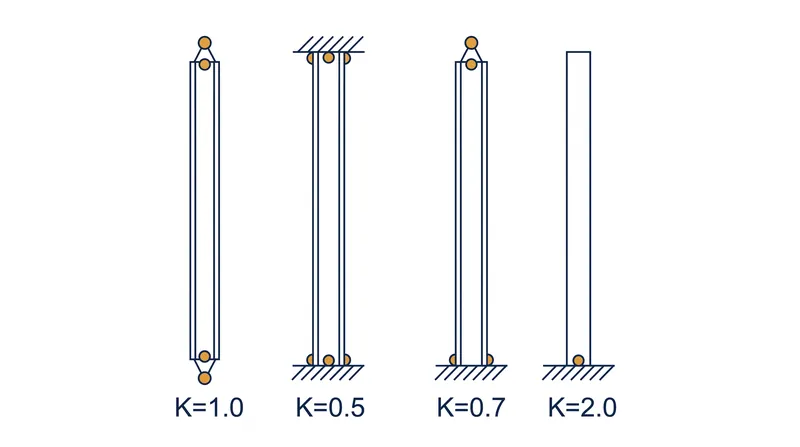 K=1.0 K=0.5 K=0.7 K=2.0