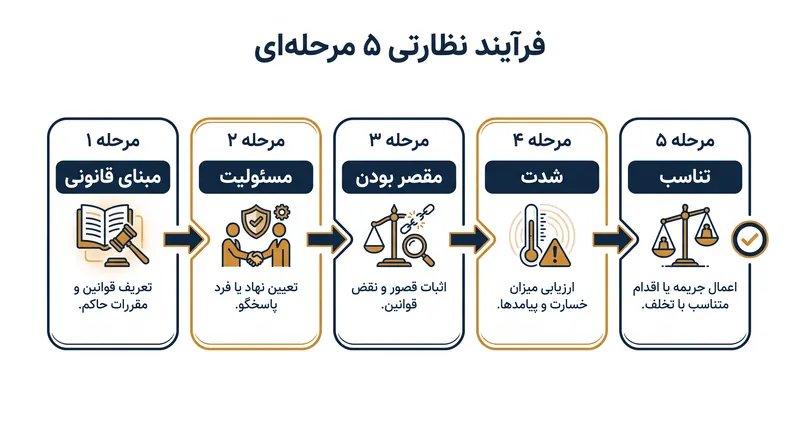 فرآیند نظارتی ۵ مرحله‌ای

مرحله ۱
مبنای قانونی
تعریف قوانین و مقررات حاکم.

مرحله ۲
مسئولیت
تعیین نهاد یا فرد پاسخگو.

مرحله ۳
مقصر بودن
اثبات قصور و نقض قوانین.

مرحله ۴
شدت
ارزیابی میزان خسارت و پیامدها.

مرحله ۵
تناسب
اعمال جریمه یا اقدام متناسب با تخلف.