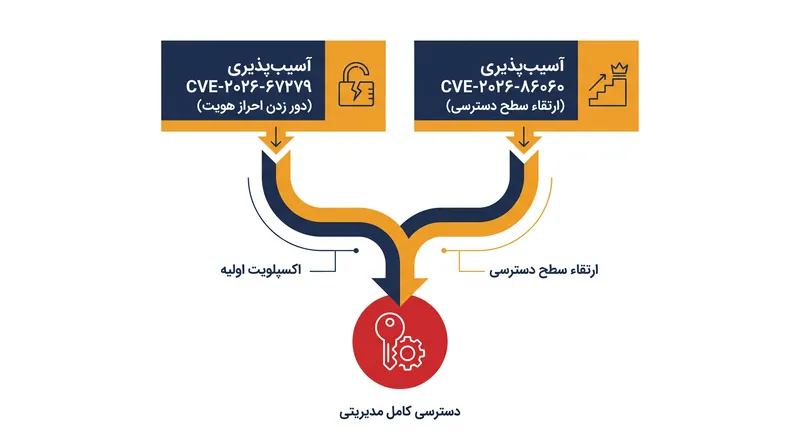 آسیب‌پذیری
CVE-۲۰۲۶-۸۶۰۶۰
(ارتقاء سطح دسترسی)

آسیب‌پذیری
CVE-۲۰۲۶-۶۷۲۷۹
(دور زدن احراز هویت)

ارتقاء سطح دسترسی

اکسپلویت اولیه

دسترسی کامل مدیریتی