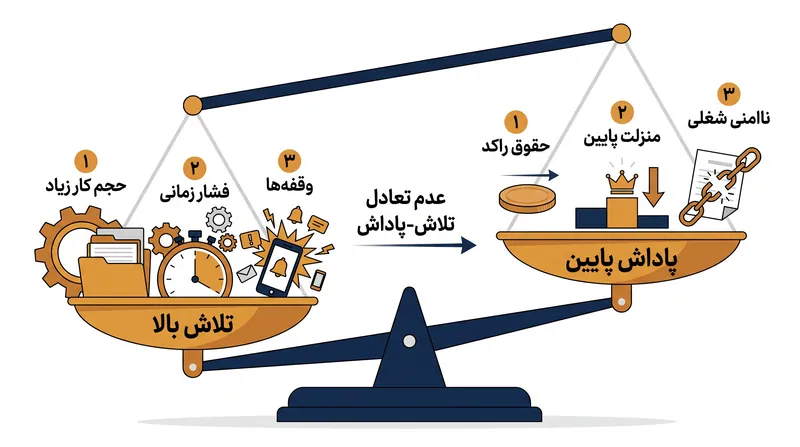 ۱
حجم کار زیاد

۲
فشار زمانی

۳
وقفه‌ها

تلاش بالا

عدم تعادل
تلاش-پاداش

۱
حقوق راکد

۲
منزلت پایین

۳
ناامنی شغلی

پاداش پایین