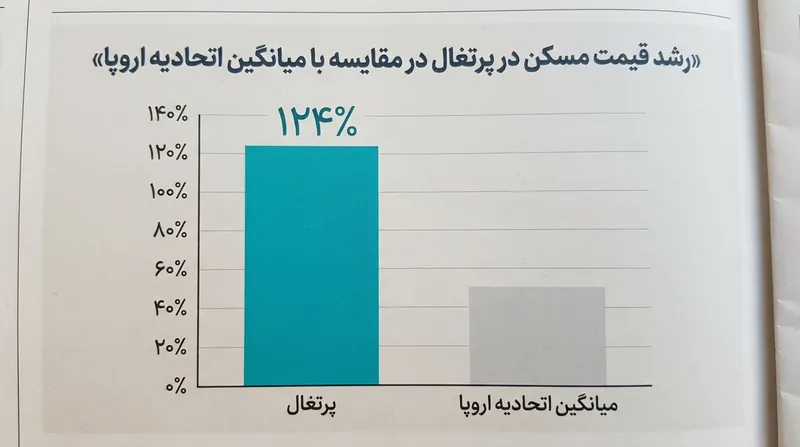 «رشد قیمت مسکن در پرتغال در مقایسه با میانگین اتحادیه اروپا»

۱۴۰%
۱۲۰%
۱۰۰%
۸۰%
۶۰%
۴۰%
۲۰%
۰%

۱۲۴%

پرتغال

میانگین اتحادیه اروپا