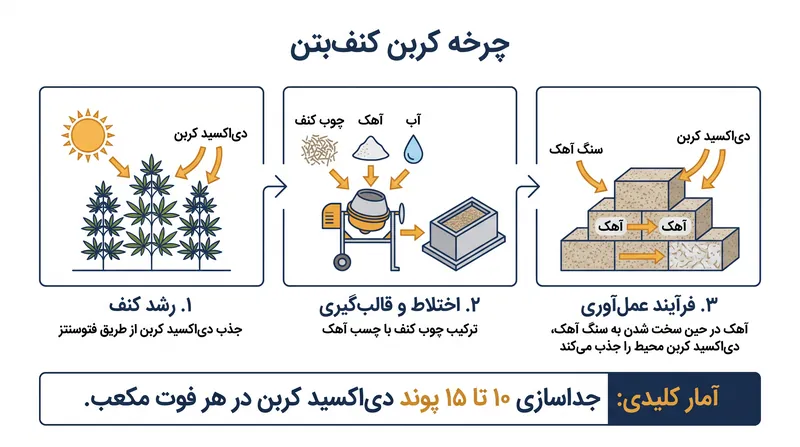 چرخه کربن کنف‌بتن

دی‌اکسید کربن

۱. رشد کنف
جذب دی‌اکسید کربن از طریق فتوسنتز

چوب کنف
آهک
آب

۲. اختلاط و قالب‌گیری
ترکیب چوب کنف با چسب آهک

سنگ آهک
دی‌اکسید کربن
آهک
آهک

۳. فرآیند عمل‌آوری
آهک در حین سخت شدن به سنگ آهک، دی‌اکسید کربن محیط را جذب می‌کند

آمار کلیدی: جداسازی ۱۰ تا ۱۵ پوند دی‌اکسید کربن در هر فوت مکعب.