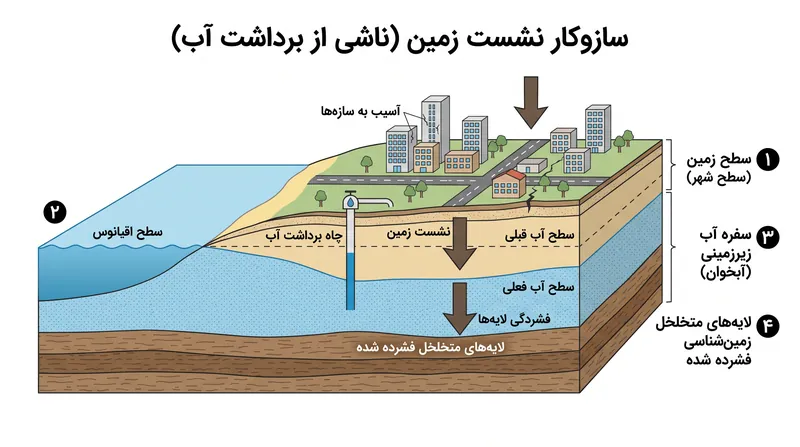 سازوکار نشست زمین (ناشی از برداشت آب)

آسیب به سازه‌ها

۱ سطح زمین (سطح شهر)

۲ سطح اقیانوس

چاه برداشت آب

نشست زمین

سطح آب قبلی

۳ سفره آب زیرزمینی (آبخوان)

سطح آب فعلی

فشردگی لایه‌ها

لایه‌های متخلخل فشرده شده

۴ لایه‌های متخلخل زمین‌شناسی فشرده شده