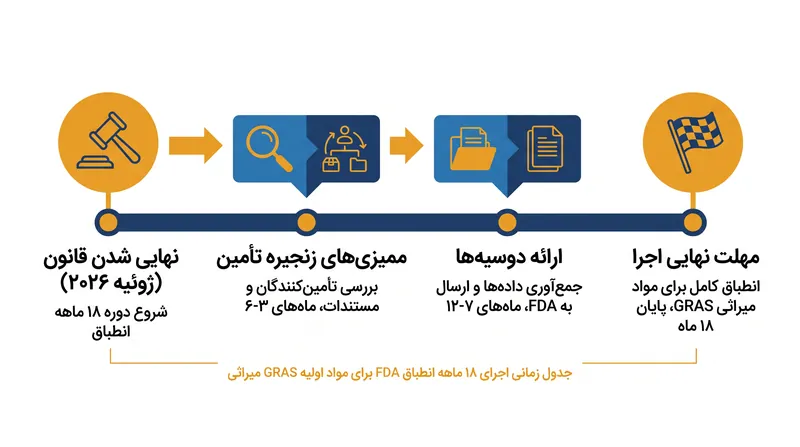 نهایی شدن قانون (ژوئیه ۲۰۲۶)
شروع دوره ۱۸ ماهه انطباق

ممیزی‌های زنجیره تأمین
بررسی تأمین‌کنندگان و مستندات، ماه‌های ۳-۶

ارائه دوسیه‌ها
جمع‌آوری داده‌ها و ارسال به FDA، ماه‌های ۷-۱۲

مهلت نهایی اجرا
انطباق کامل برای مواد میراثی GRAS، پایان ۱۸ ماه

جدول زمانی اجرای ۱۸ ماهه انطباق FDA برای مواد اولیه GRAS میراثی