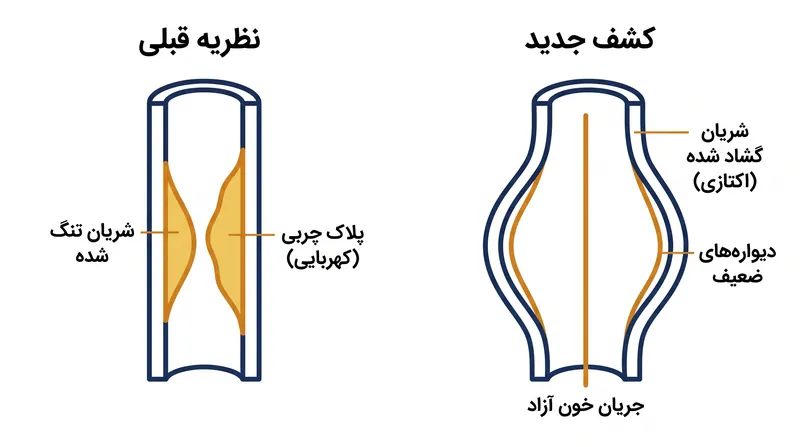 کشف جدید

شریان گشاد شده (اکتازی)

دیواره‌های ضعیف

جریان خون آزاد

نظریه قبلی

پلاک چربی (کهربایی)

شریان تنگ شده