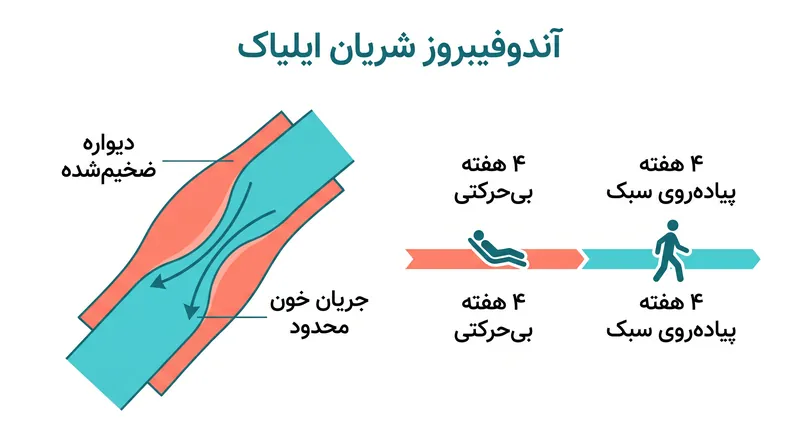 آندوفیبروز شریان ایلیاک

دیواره ضخیم‌شده

جریان خون محدود

۴ هفته
پیاده‌روی سبک

۴ هفته
بی‌حرکتی

۴ هفته
پیاده‌روی سبک

۴ هفته
بی‌حرکتی