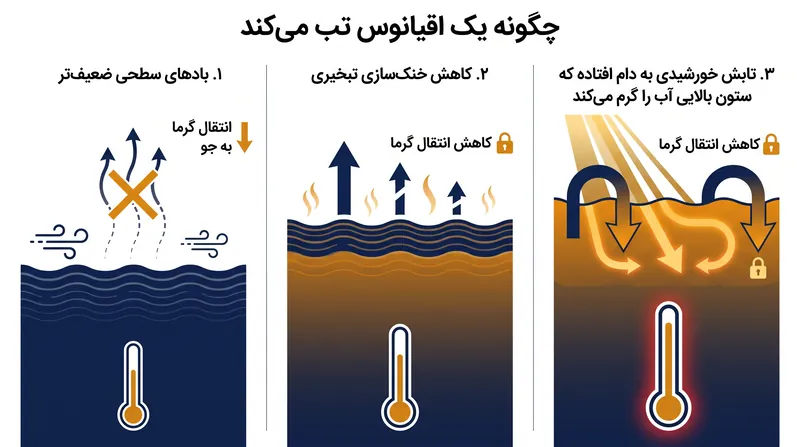 چگونه یک اقیانوس تب می‌کند

۱. بادهای سطحی ضعیف‌تر

انتقال گرما به جو

۲. کاهش خنک‌سازی تبخیری

کاهش انتقال گرما

۳. تابش خورشیدی به دام افتاده که ستون بالایی آب را گرم می‌کند

کاهش انتقال گرما