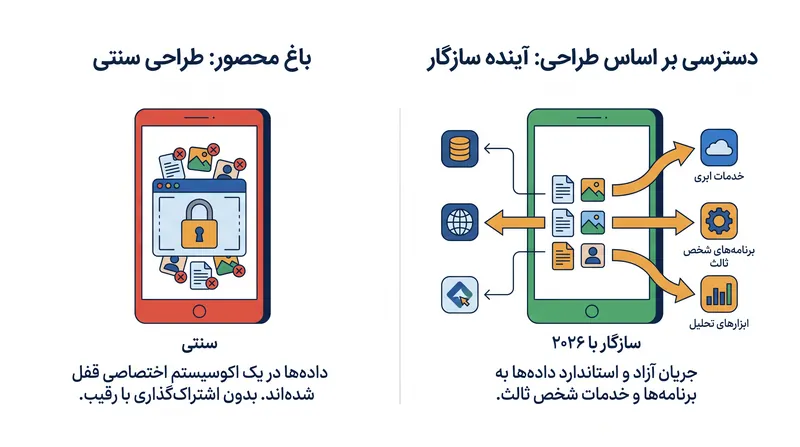 دسترسی بر اساس طراحی: آینده سازگار

خدمات ابری

برنامه‌های شخص ثالث

ابزارهای تحلیل

سازگار با ۲۰۲۶

جریان آزاد و استاندارد داده‌ها به برنامه‌ها و خدمات شخص ثالث.

باغ محصور: طراحی سنتی

سنتی

داده‌ها در یک اکوسیستم اختصاصی قفل شده‌اند. بدون اشتراک‌گذاری با رقیب.