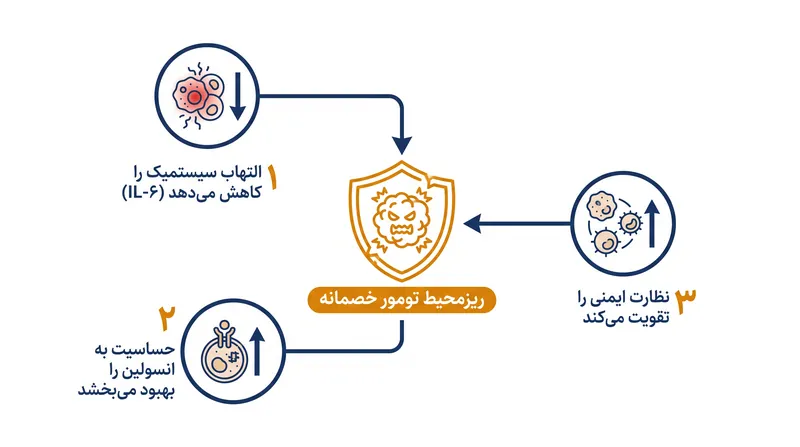 ۱ التهاب سیستمیک را کاهش می‌دهد (IL-۶)

ریزمحیط تومور خصمانه

۳ نظارت ایمنی را تقویت می‌کند

۲ حساسیت به انسولین را بهبود می‌بخشد