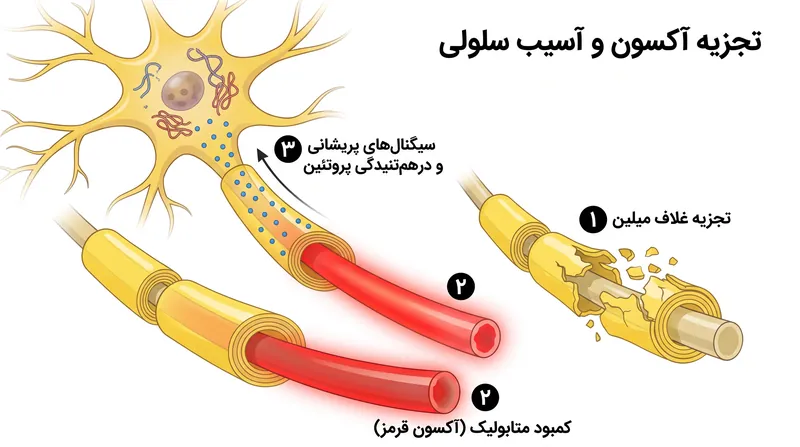 تجزیه آکسون و آسیب سلولی

۳ سیگنال‌های پریشانی و درهم‌تنیدگی پروتئین

۱ تجزیه غلاف میلین

۲

۲ کمبود متابولیک (آکسون قرمز)