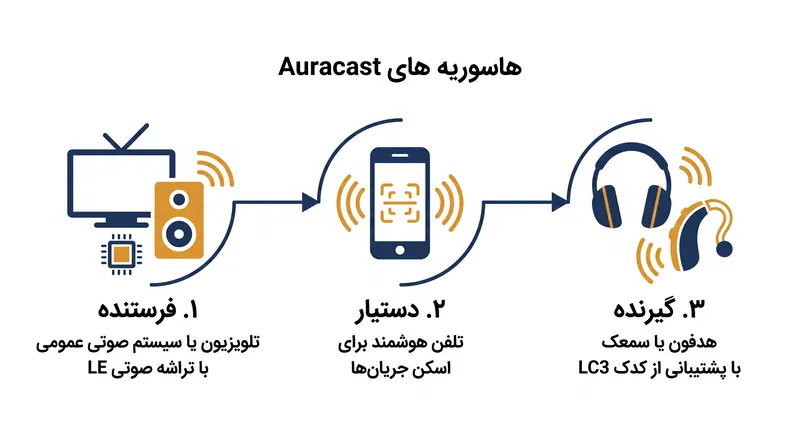 هاسوریه های Auracast

۱. فرستنده
تلویزیون یا سیستم صوتی عمومی
با تراشه صوتی LE

۲. دستیار
تلفن هوشمند برای
اسکن جریان‌ها

۳. گیرنده
هدفون یا سمعک
با پشتیبانی از کدک LC3